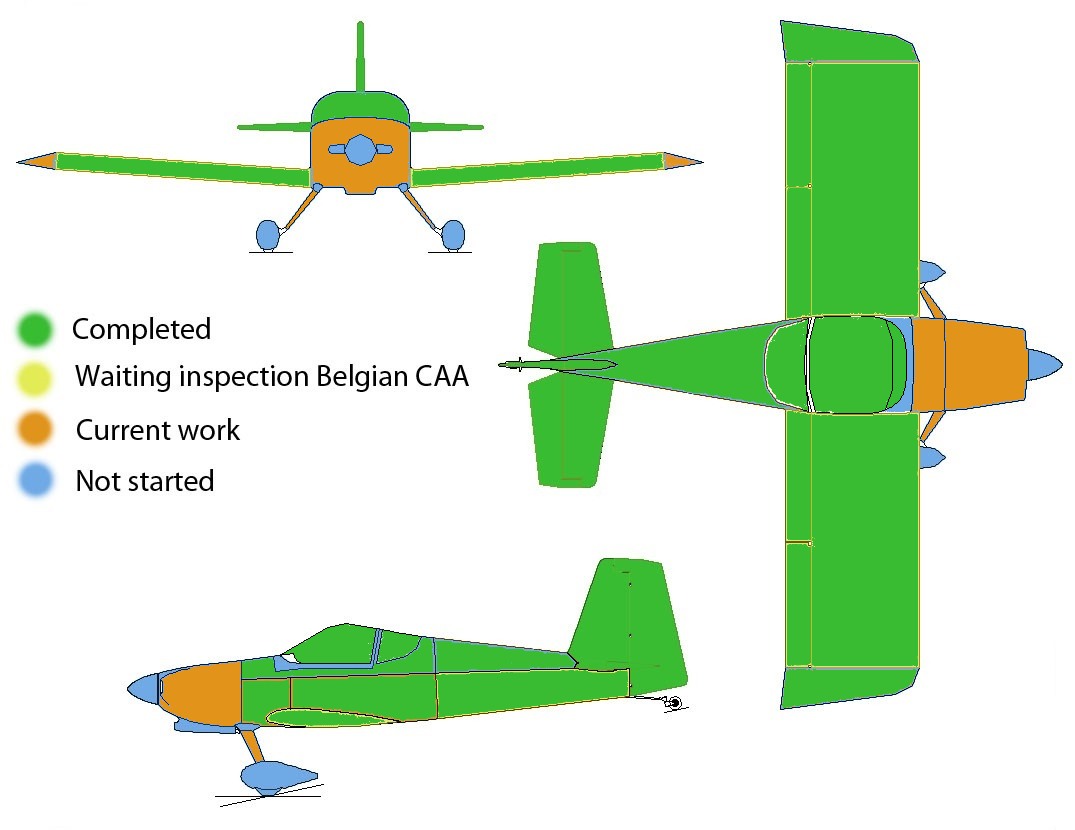 Completed
Waiting inspection Belgian CAA
Current work
Not started